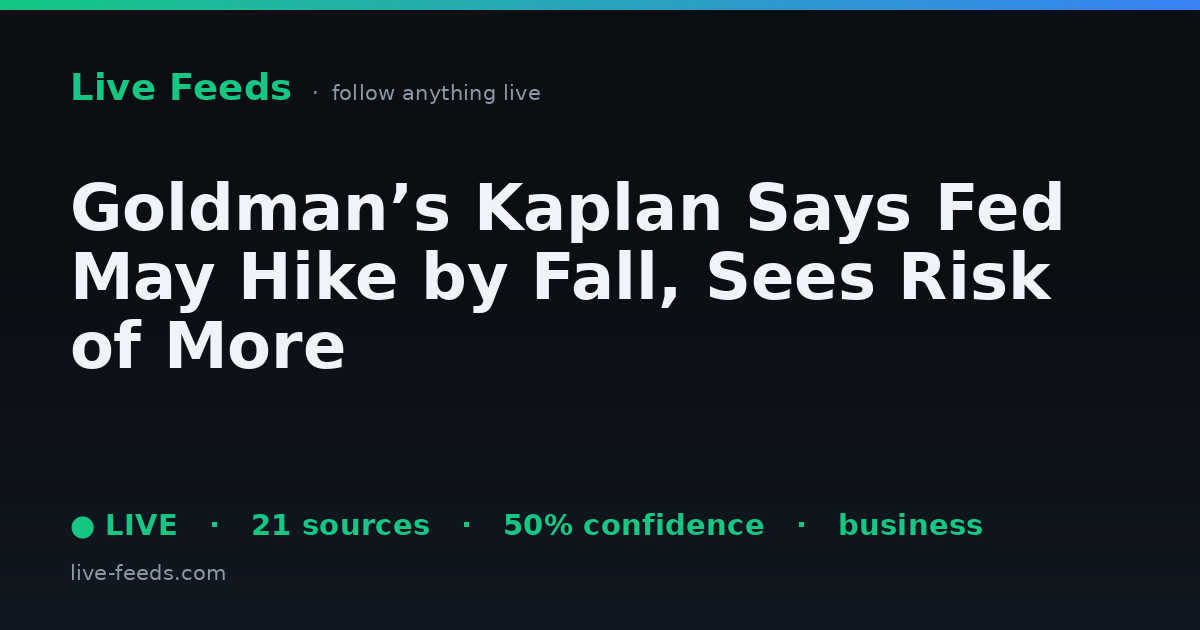 Live Feeds · follow anything live

Goldman’s Kaplan Says Fed May Hike by Fall, Sees Risk of More

● LIVE · 21 sources · 50% confidence · business

live-feeds.com